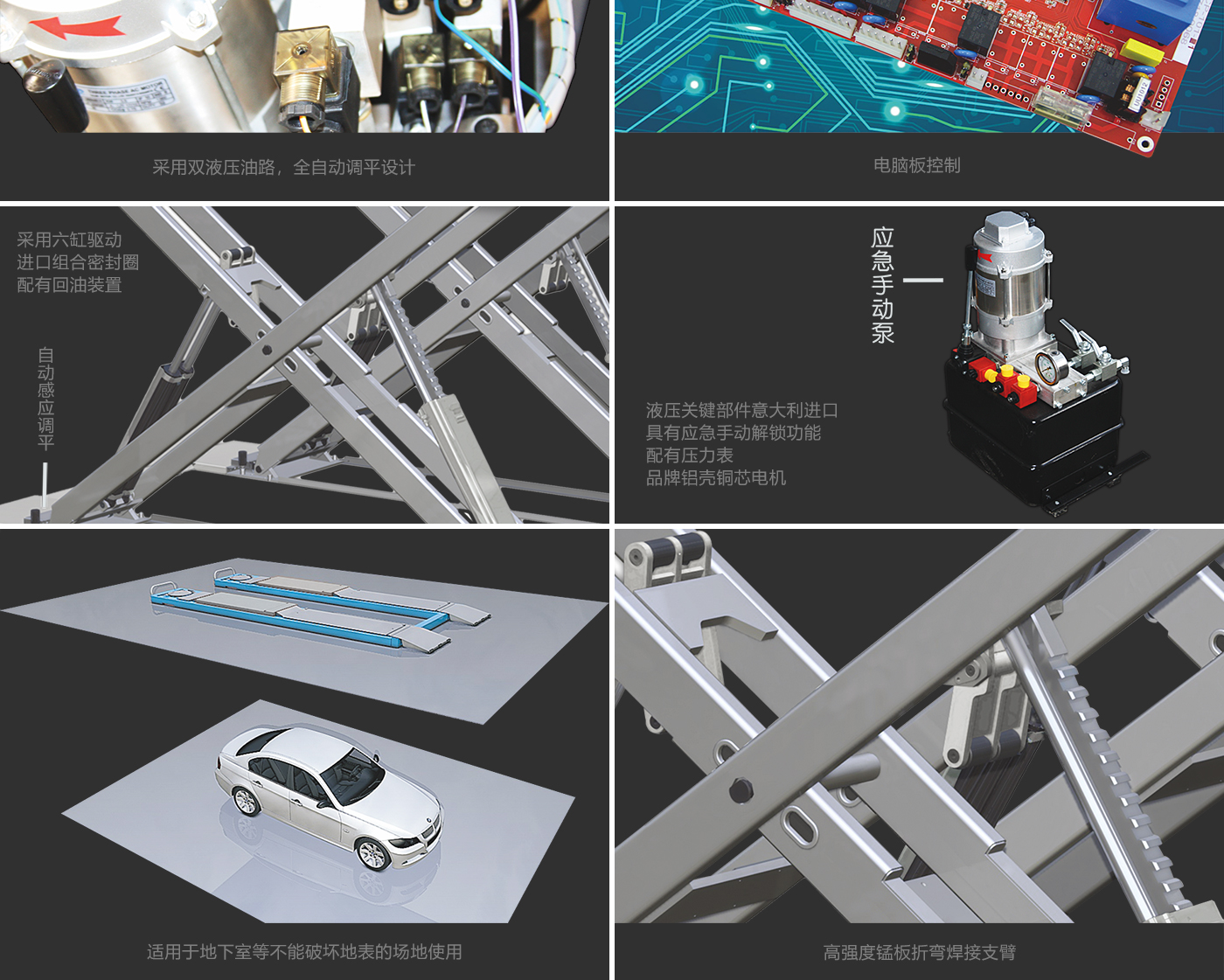 采用双液压油路，全自动调平设计

电脑板控制

采用六缸驱动
进口组合密封圈
配有回油装置

自动感应调平

应急手动泵

液压关键部件意大利进口
具有应急手动解锁功能
配有压力表
品牌铝壳铜芯电机

适用于地下室等不能破坏地表的场地使用

高强度锰板折弯焊接支臂