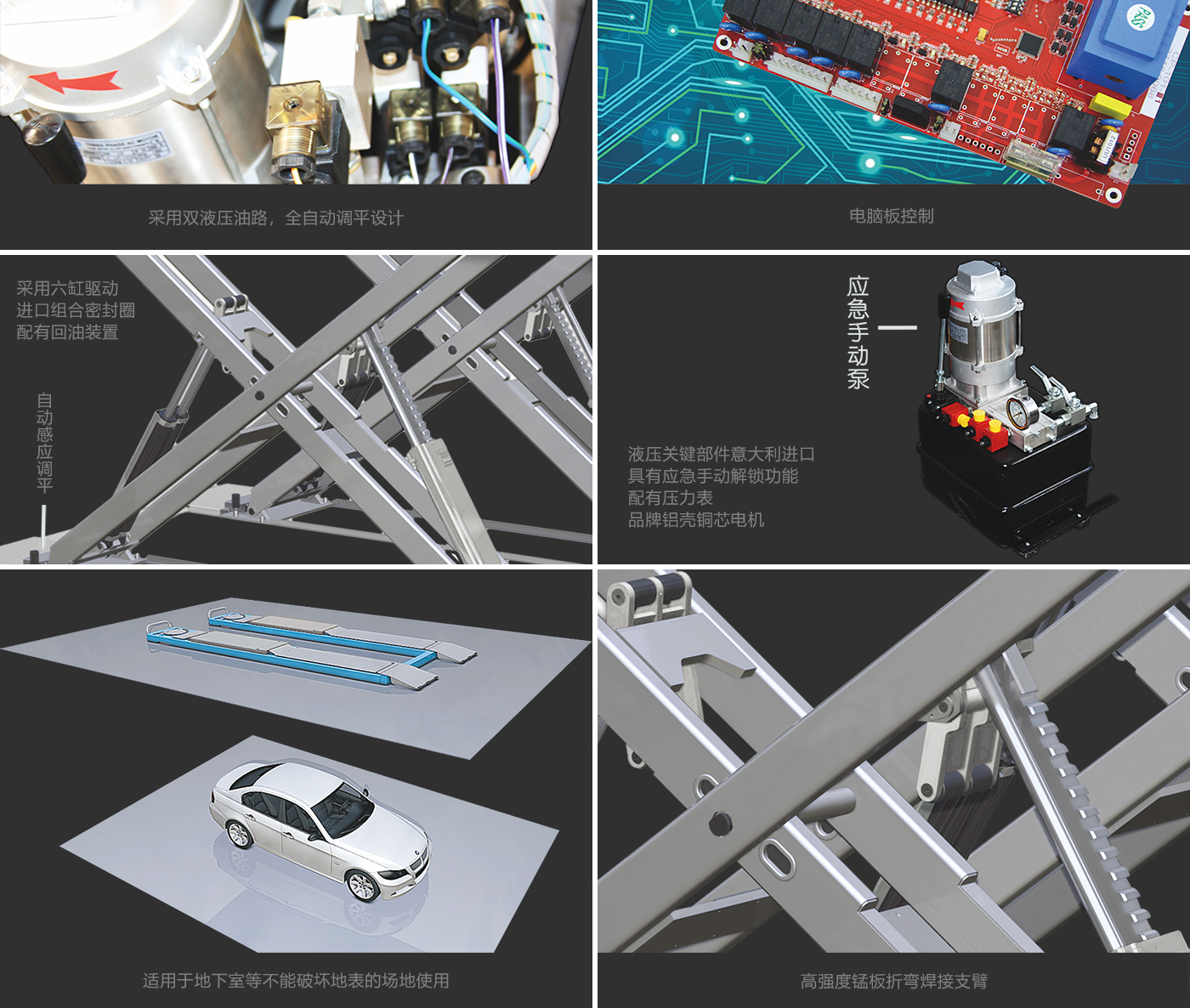 采用双液压油路，全自动调平设计

电脑板控制

采用六缸驱动
进口组合密封圈
配有回油装置

自动感应调平

应急手动泵

液压关键部件意大利进口
具有应急手动解锁功能
配有压力表
品牌铝壳铜芯电机

适用于地下室等不能破坏地表的场地使用

高强度锰板折弯焊接支臂