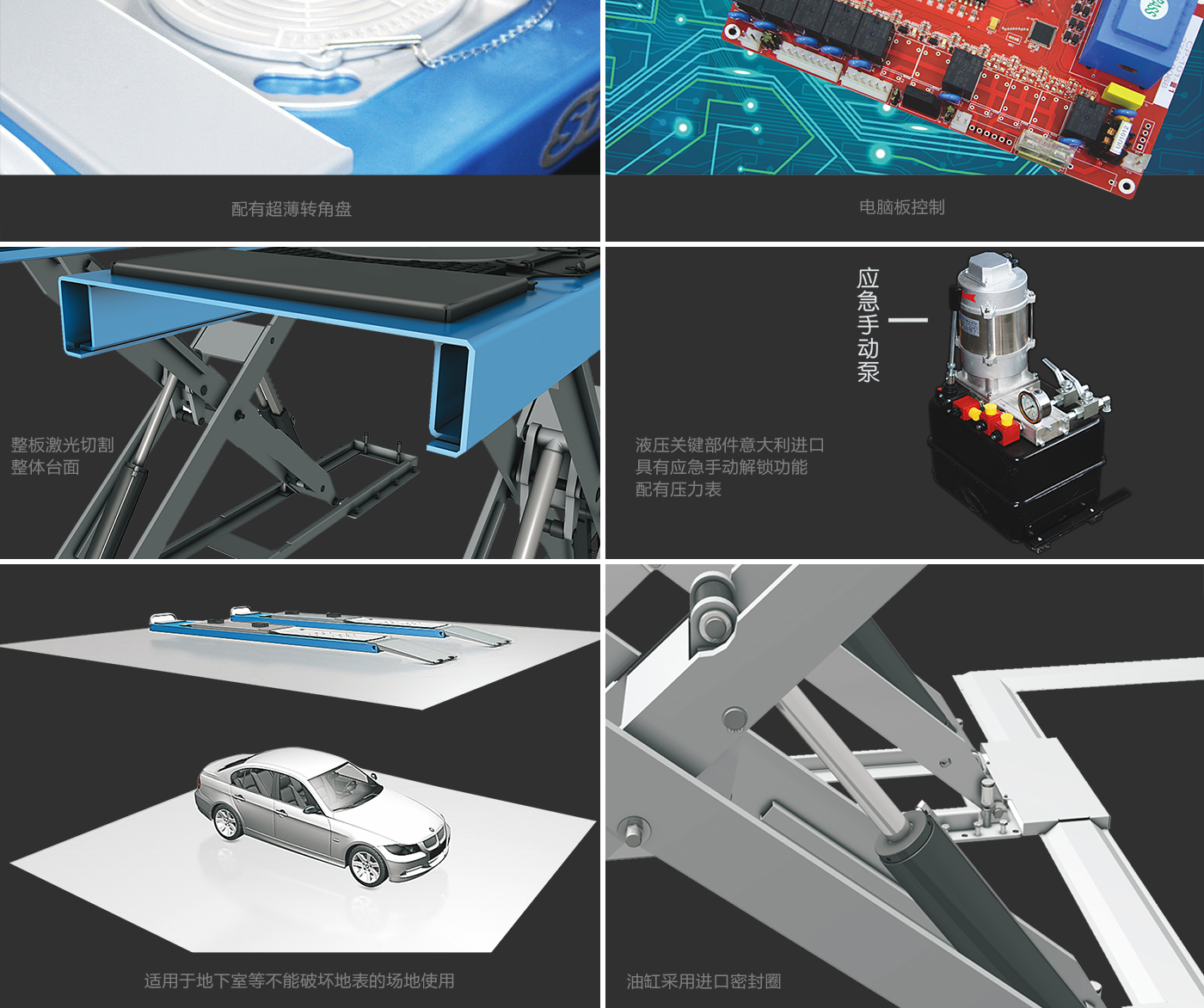 配有超薄转角盘

电脑板控制

整板激光切割
整体台面

应急手动泵

液压关键部件意大利进口
具有应急手动解锁功能
配有压力表

适用于地下室等不能破坏地表的场地使用

油缸采用进口密封圈